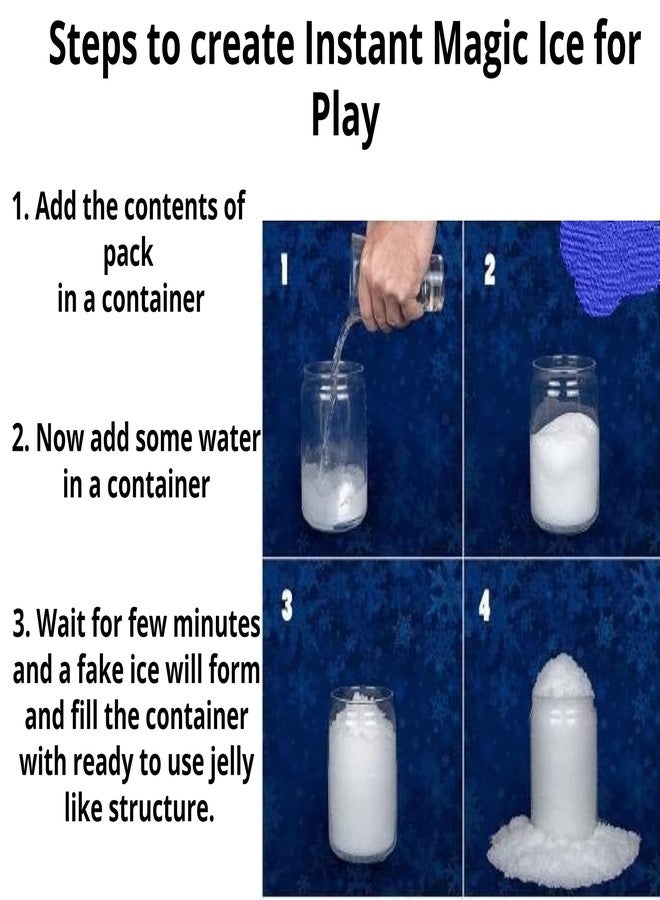 Steps to create Instant Magic Ice for Play

1. Add the contents of pack in a container

2. Now add some water in a container

3. Wait for few minutes and a fake ice will form and fill the container with ready to use jelly like structure.

1

2

3

4